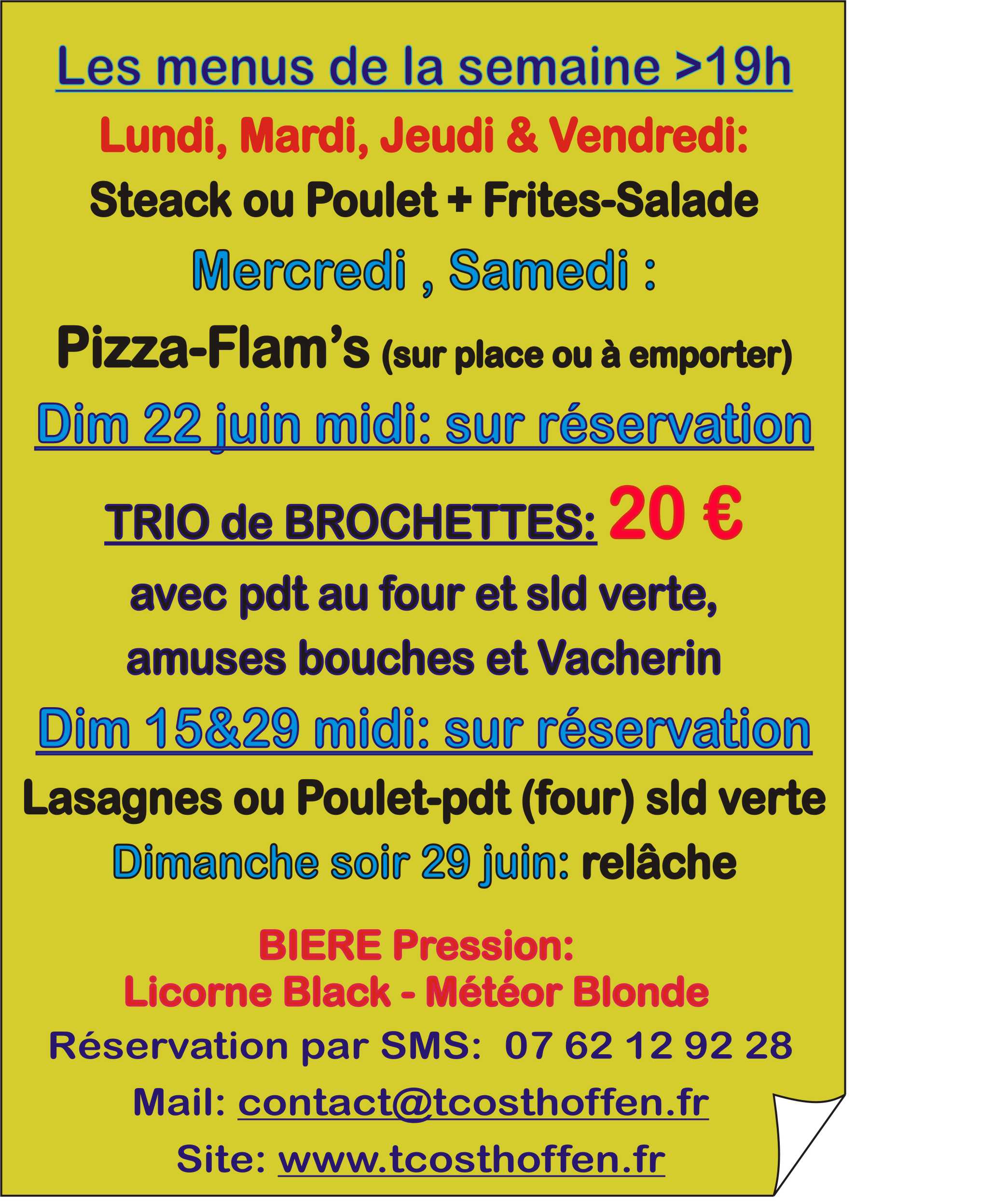 Les menus de la semaine >19h

Lundi, Mardi, Jeudi & Vendredi:

Steack ou Poulet + Frites-Salade

Mercredi , Samedi :

Pizza-Flam's (sur place ou à emporter)

Dim 22 juin midi: sur réservation

TRIO de BROCHETTES: 20 €

avec pdt au four et sld verte,
amuses bouches et Vacherin

Dim 15&29 midi: sur réservation

Lasagnes ou Poulet-pdt (four) sld verte

Dimanche soir 29 juin: relâche

BIERE Pression:
Licorne Black - Météor Blonde

Réservation par SMS: 07 62 12 92 28

Mail: contact@tcosthoffen.fr

Site: www.tcosthoffen.fr